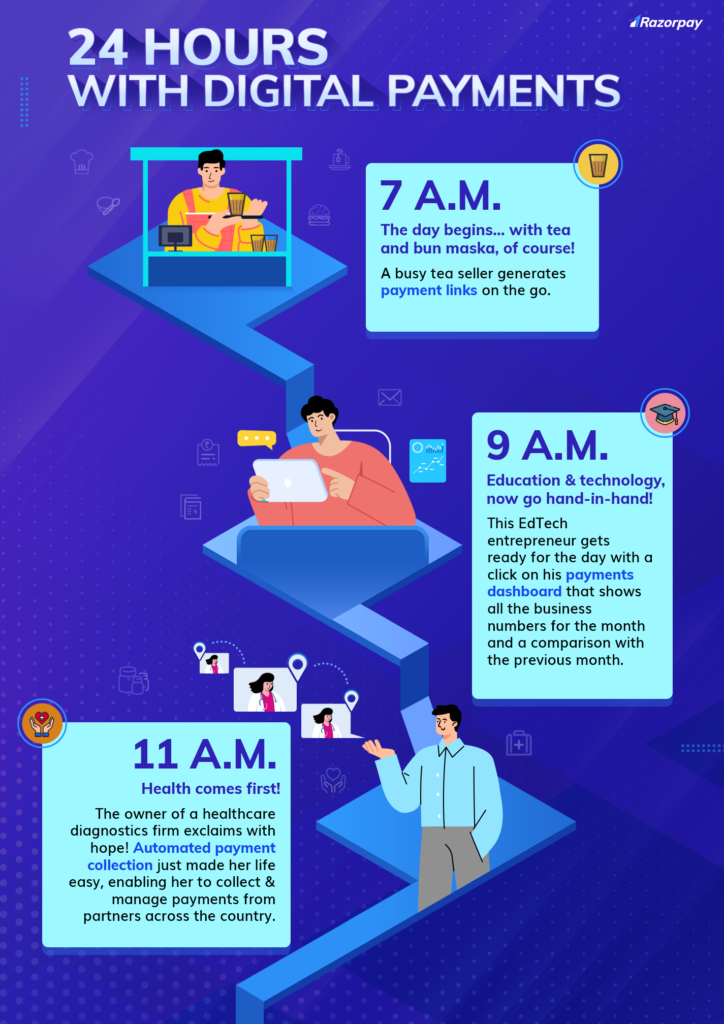 Razorpay

24 HOURS WITH DIGITAL PAYMENTS

7 A.M.

The day begins... with tea and bun maska, of course!

A busy tea seller generates payment links on the go.

9 A.M.

Education & technology, now go hand-in-hand!

This EdTech entrepreneur gets ready for the day with a click on his payments dashboard that shows all the business numbers for the month and a comparison with the previous month.

11 A.M.

Health comes first!

The owner of a healthcare diagnostics firm exclaims with hope! Automated payment collection just made her life easy, enabling her to collect & manage payments from partners across the country.